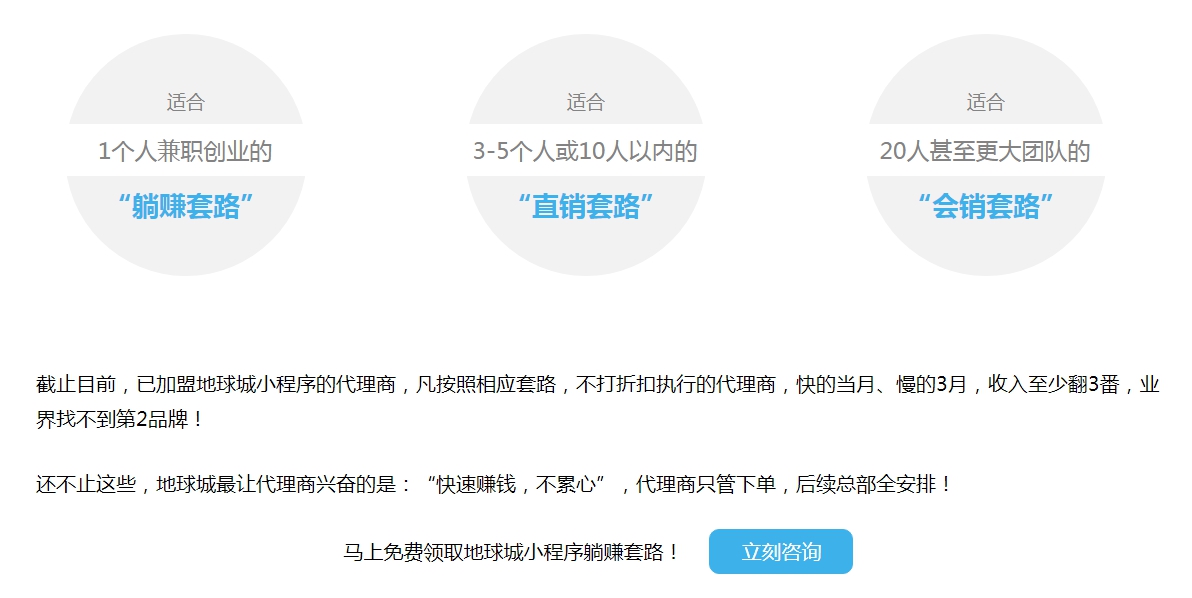 适合
1个人兼职创业的
“躺赚套路”

适合
3-5个人或10人以内的
“直销套路”

适合
20人甚至更大团队的
“会销套路”

截止目前，已加盟地球城小程序的代理商，凡按照相应套路，不打折扣执行的代理商，快的当月、慢的3月，收入至少翻3番，业界找不到第2品牌！

还不止这些，地球城最让代理商兴奋的是：“快速赚钱，不累心”，代理商只管下单，后续总部全安排！

马上免费领取地球城小程序躺赚套路！ 立刻咨询