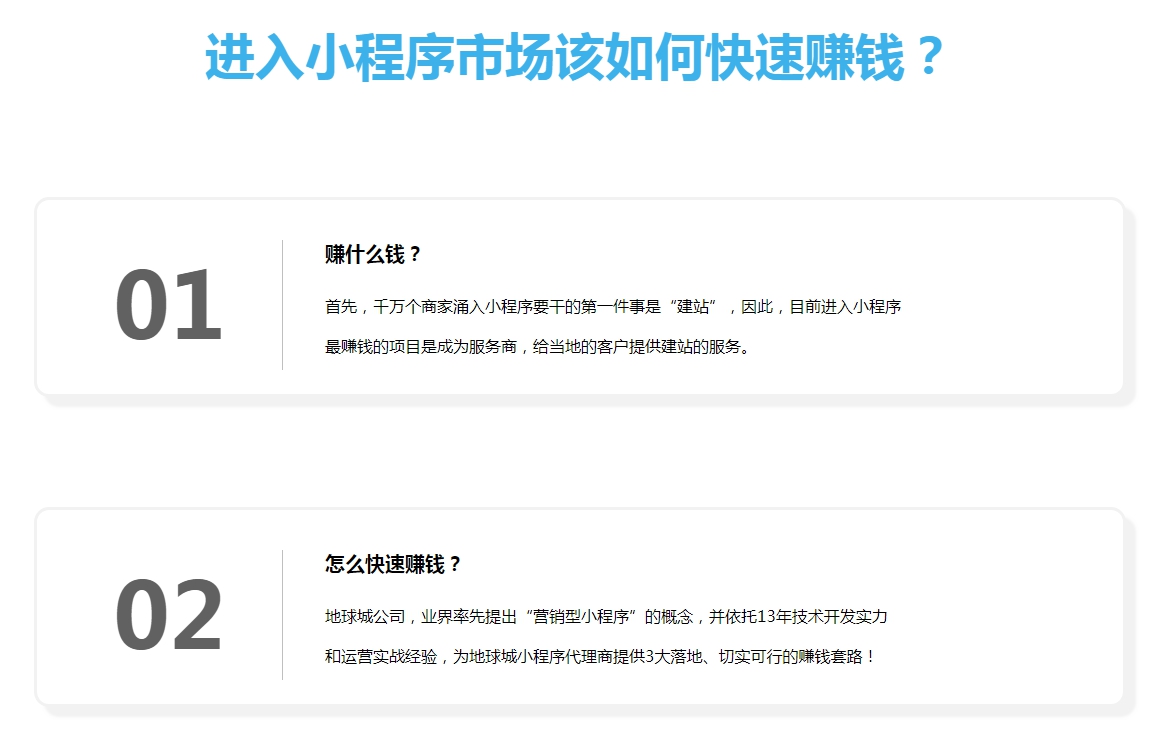 进入小程序市场该如何快速赚钱？

01

赚什么钱？

首先，千万个商家涌入小程序要干的第一件事是“建站”，因此，目前进入小程序最赚钱的项目是成为服务商，给当地的客户提供建站的服务。

02

怎么快速赚钱？

地球城公司，业界率先提出“营销型小程序”的概念，并依托13年技术开发实力和运营实战经验，为地球城小程序代理商提供3大落地、切实可行的赚钱套路！